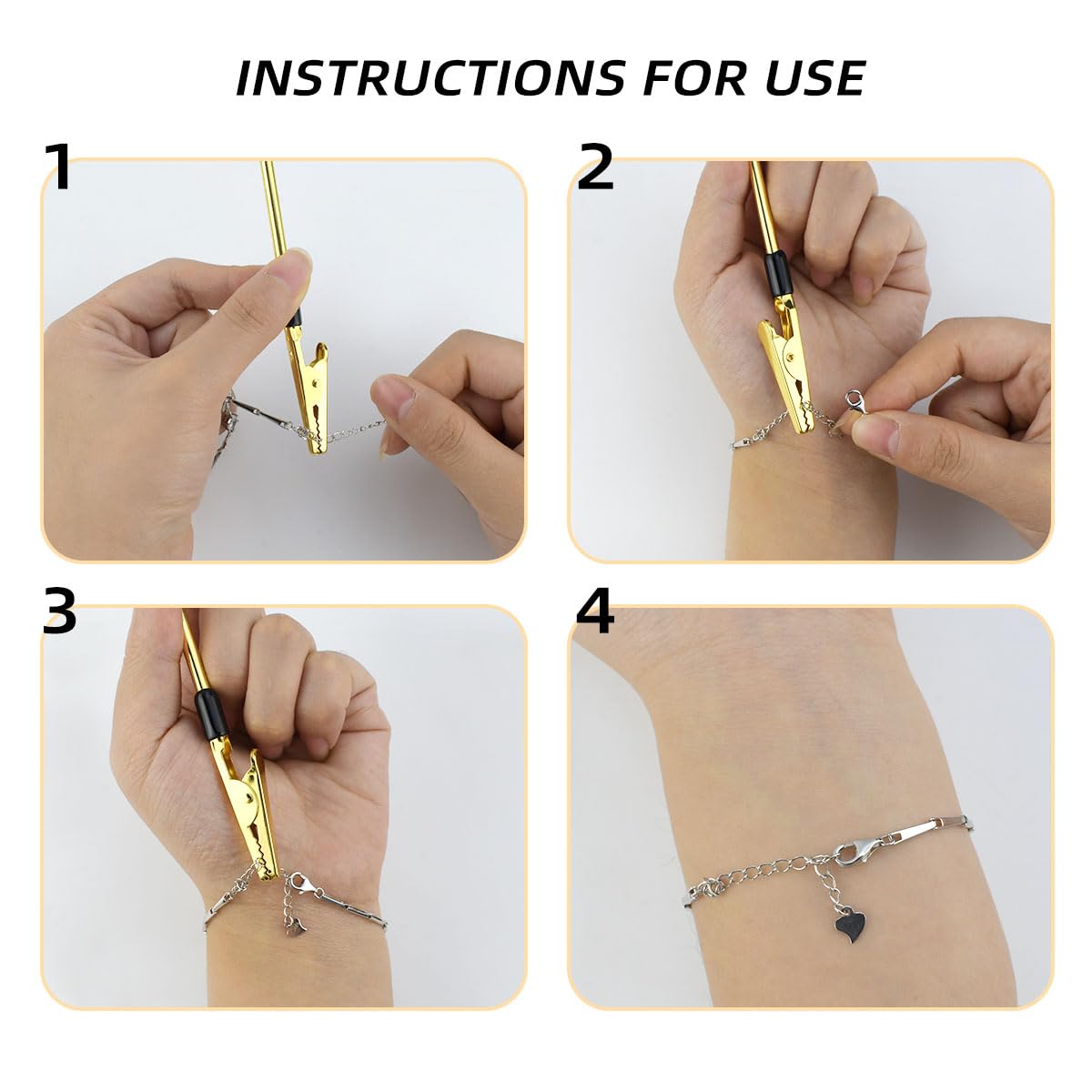 INSTRUCTIONS FOR USE

1

2

3

4