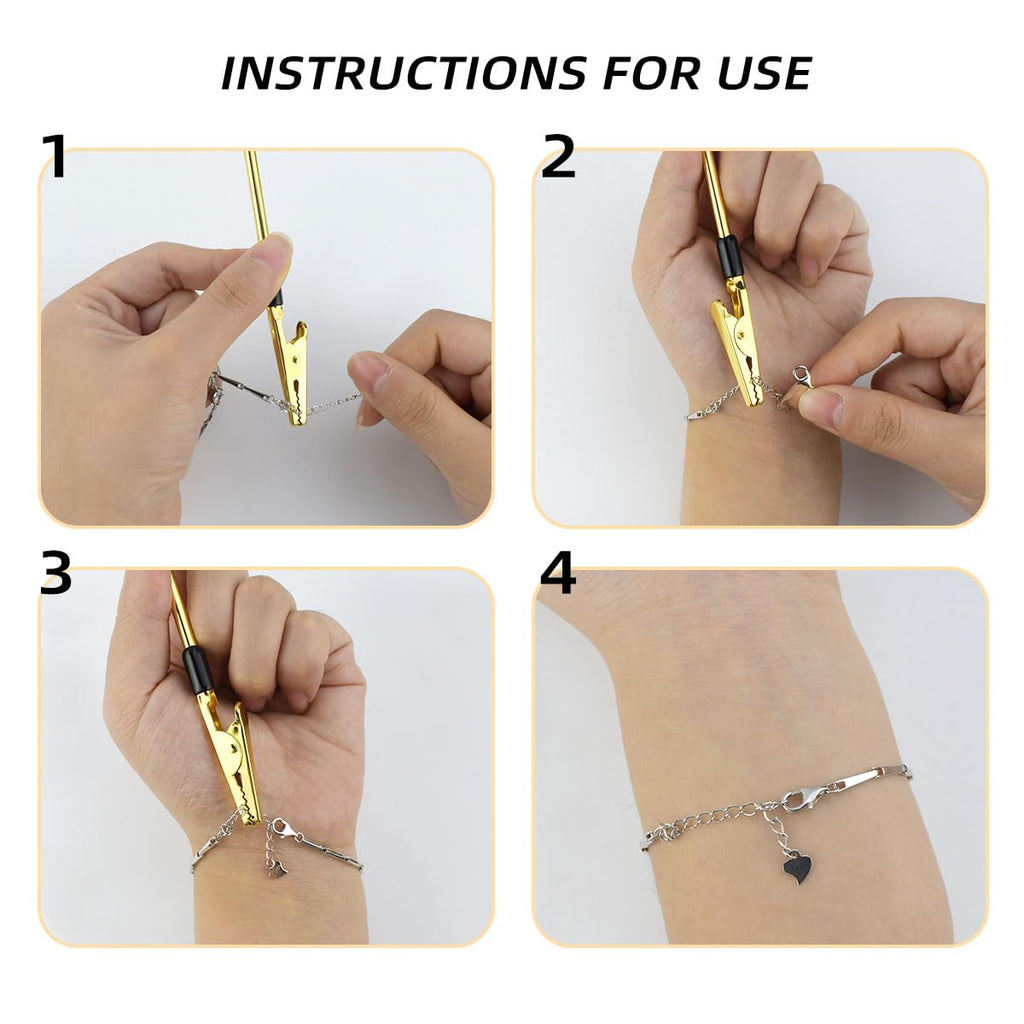 INSTRUCTIONS FOR USE

1

2

3

4